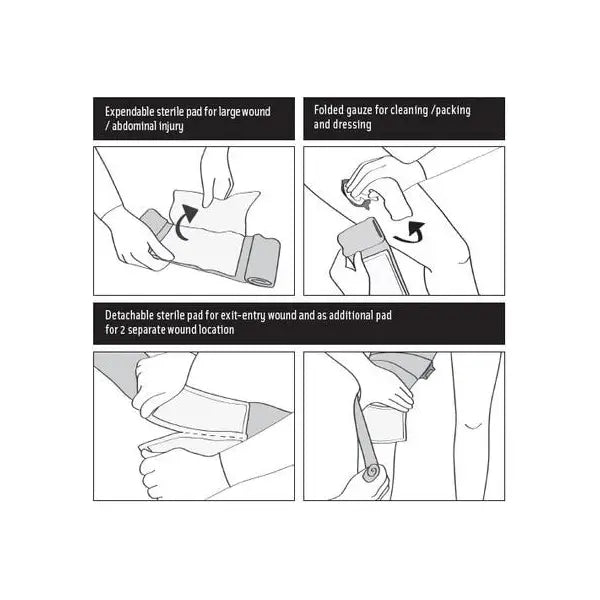 Expendable sterile pad for large wound / abdominal injury

Folded gauze for cleaning /packing and dressing

Detachable sterile pad for exit-entry wound and as additional pad for 2 separate wound location