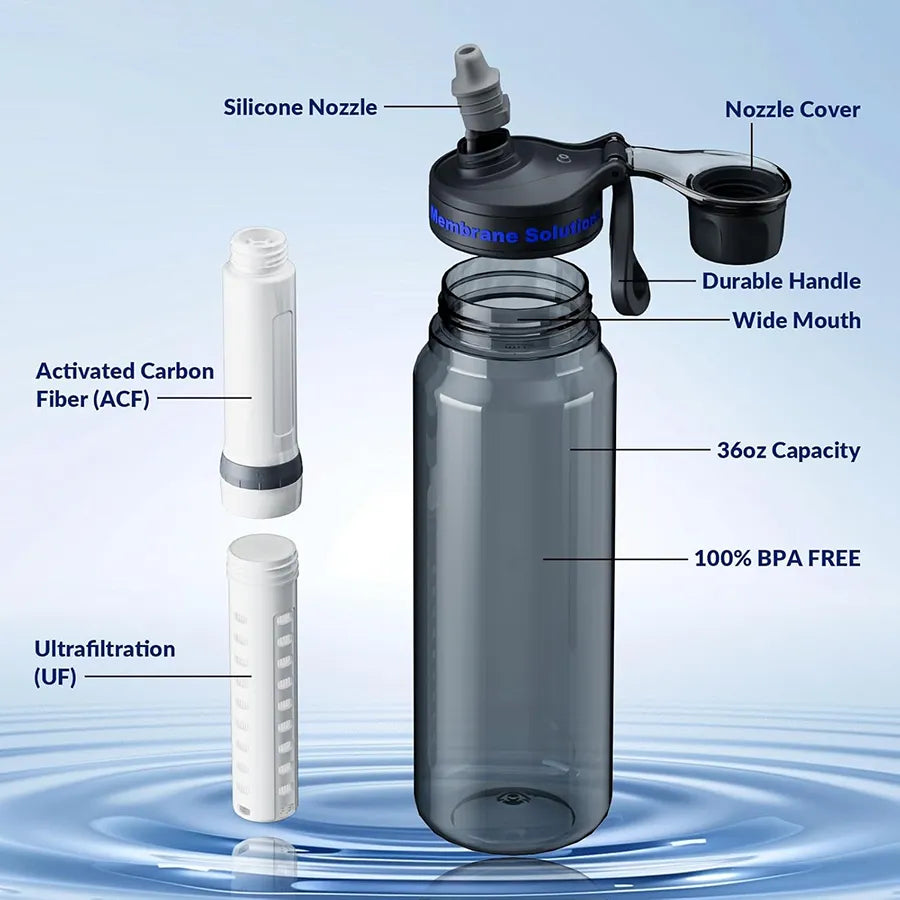 Silicone Nozzle

Nozzle Cover

Membrane Solutions

Durable Handle

Wide Mouth

Activated Carbon Fiber (ACF)

36oz Capacity

100% BPA FREE

Ultrafiltration (UF)